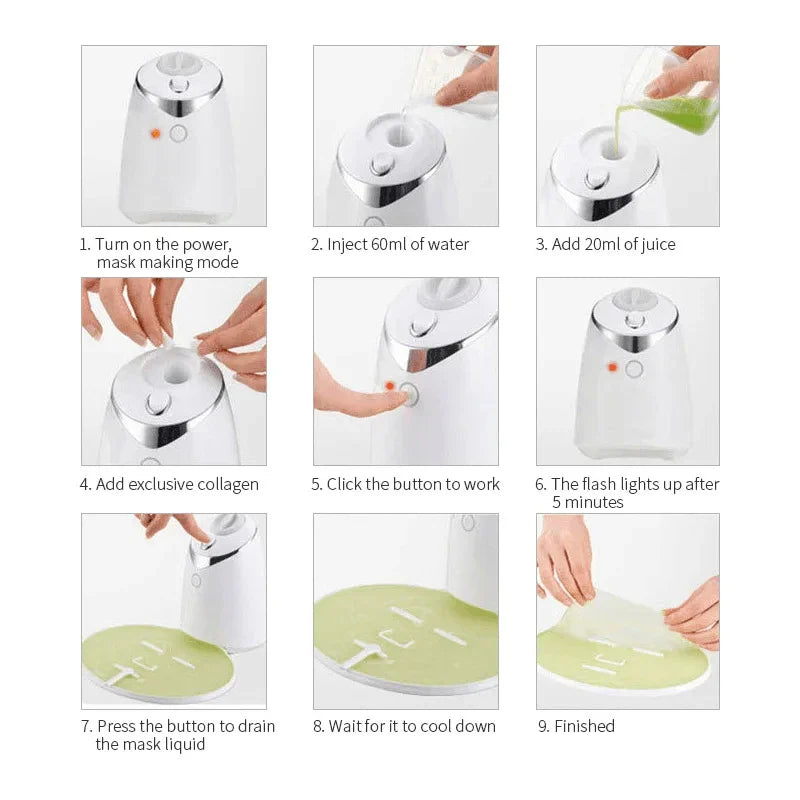 1. Turn on the power, mask making mode

2. Inject 60ml of water

3. Add 20ml of juice

4. Add exclusive collagen

5. Click the button to work

6. The flash lights up after 5 minutes

7. Press the button to drain the mask liquid

8. Wait for it to cool down

9. Finished