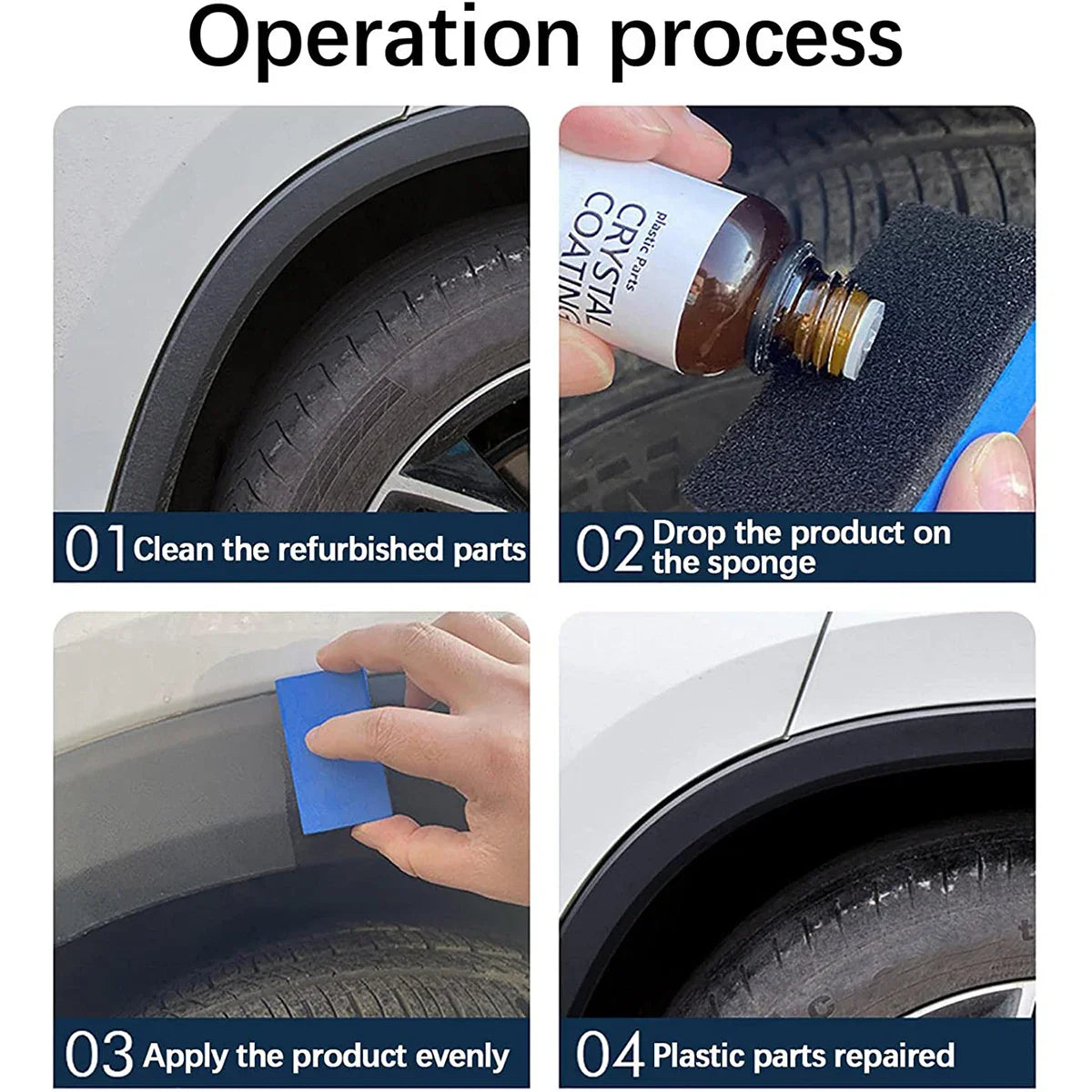 Operation process

plastic Parts
CRYSTAL
COATING

01 Clean the refurbished parts

02 Drop the product on the sponge

03 Apply the product evenly

04 Plastic parts repaired