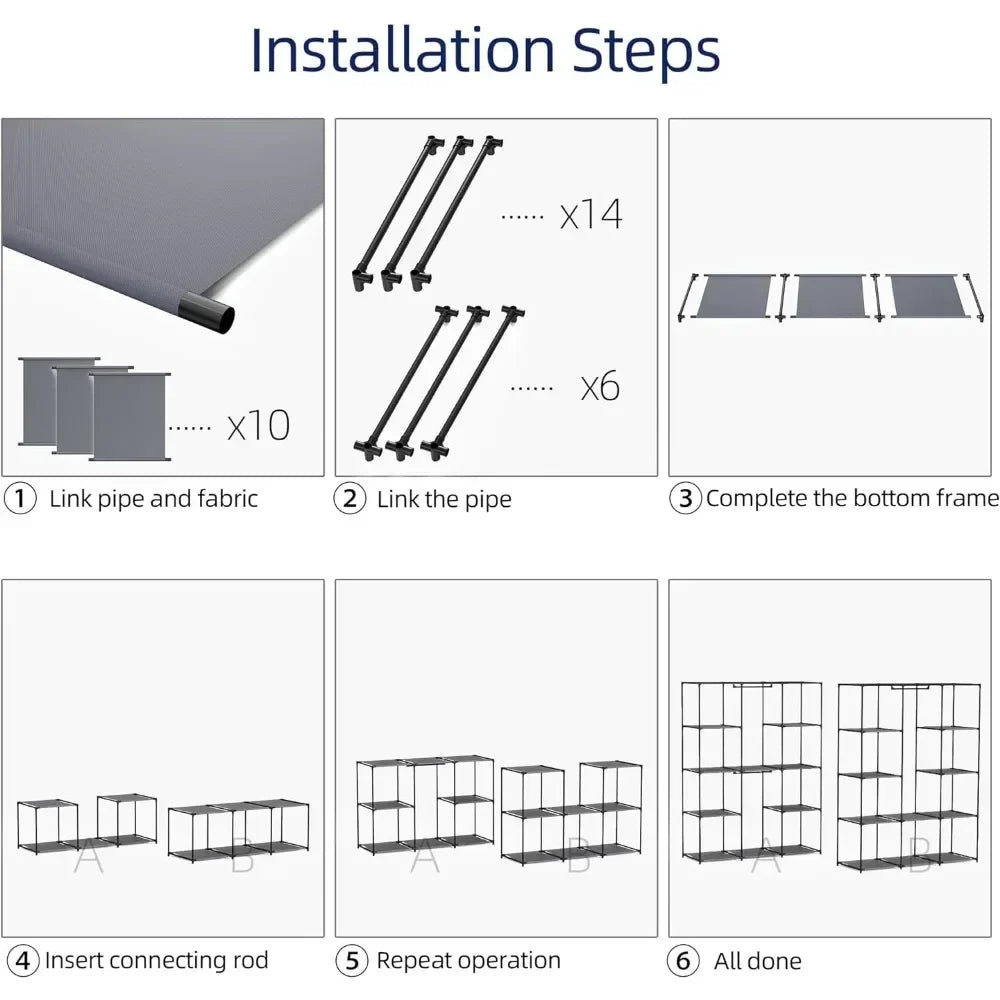 Installation Steps

...... x10

①  Link pipe and fabric

...... x14

...... x6

②  Link the pipe

③ Complete the bottom frame

A B

④ Insert connecting rod

A B

⑤ Repeat operation

A B

⑥  All done