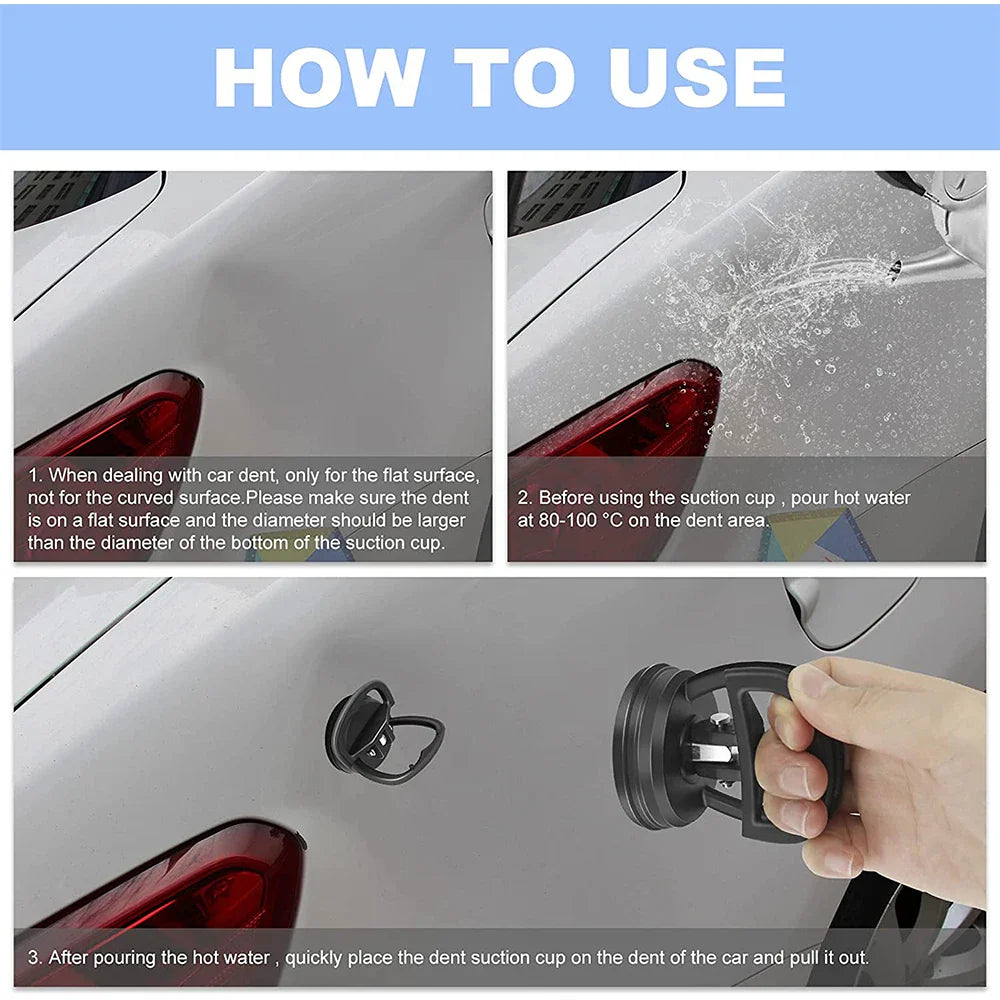 HOW TO USE

1. When dealing with car dent, only for the flat surface, not for the curved surface.Please make sure the dent is on a flat surface and the diameter should be larger than the diameter of the bottom of the suction cup.

2. Before using the suction cup , pour hot water at 80-100 °C on the dent area.

3. After pouring the hot water , quickly place the dent suction cup on the dent of the car and pull it out.