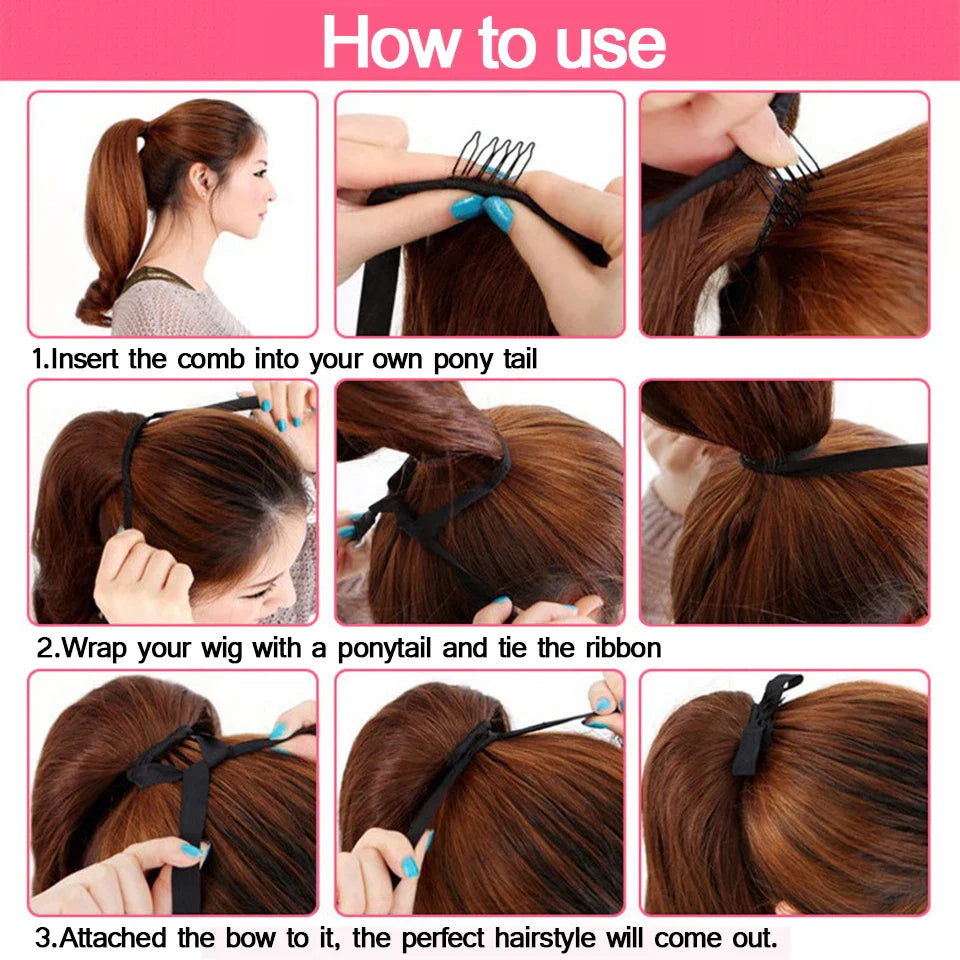 How to use

1.Insert the comb into your own pony tail

2.Wrap your wig with a ponytail and tie the ribbon

3.Attached the bow to it, the perfect hairstyle will come out.