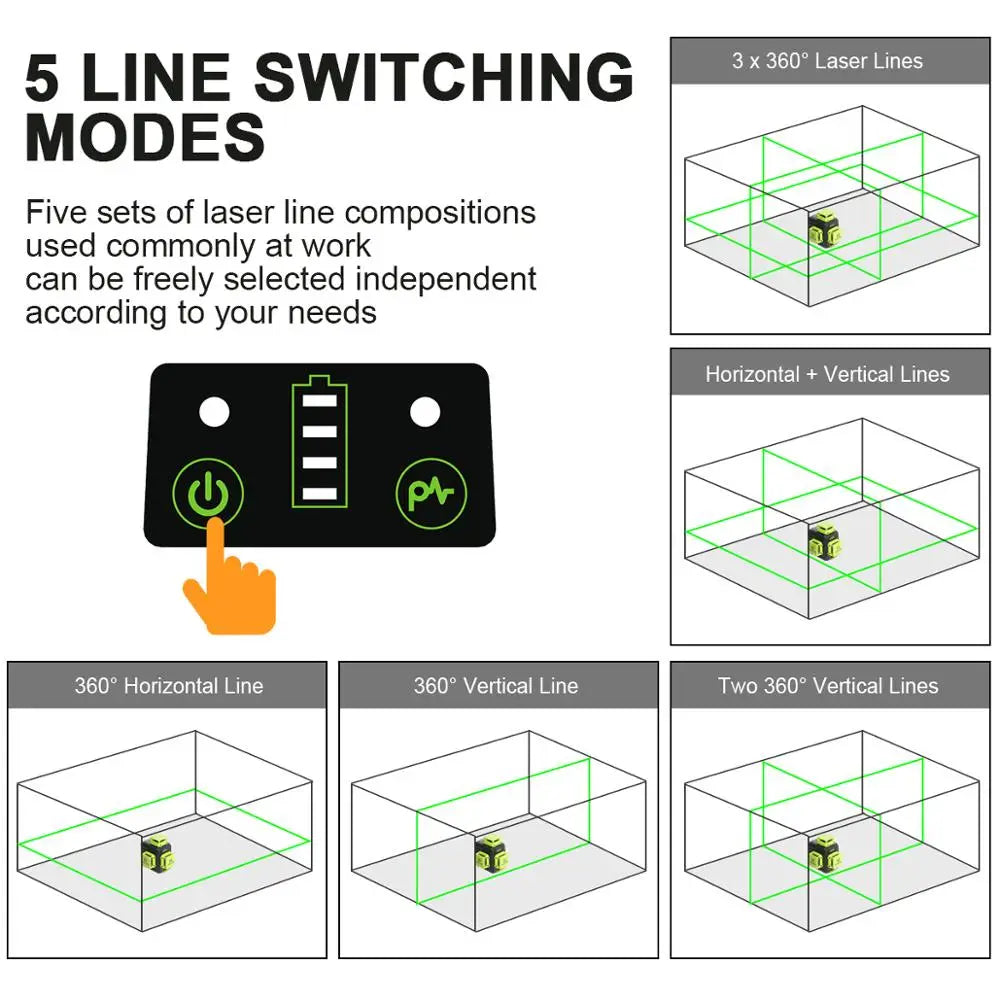 5 LINE SWITCHING MODES

Five sets of laser line compositions used commonly at work can be freely selected independent according to your needs

3 x 360° Laser Lines

Horizontal + Vertical Lines

360° Horizontal Line

360° Vertical Line

Two 360° Vertical Lines