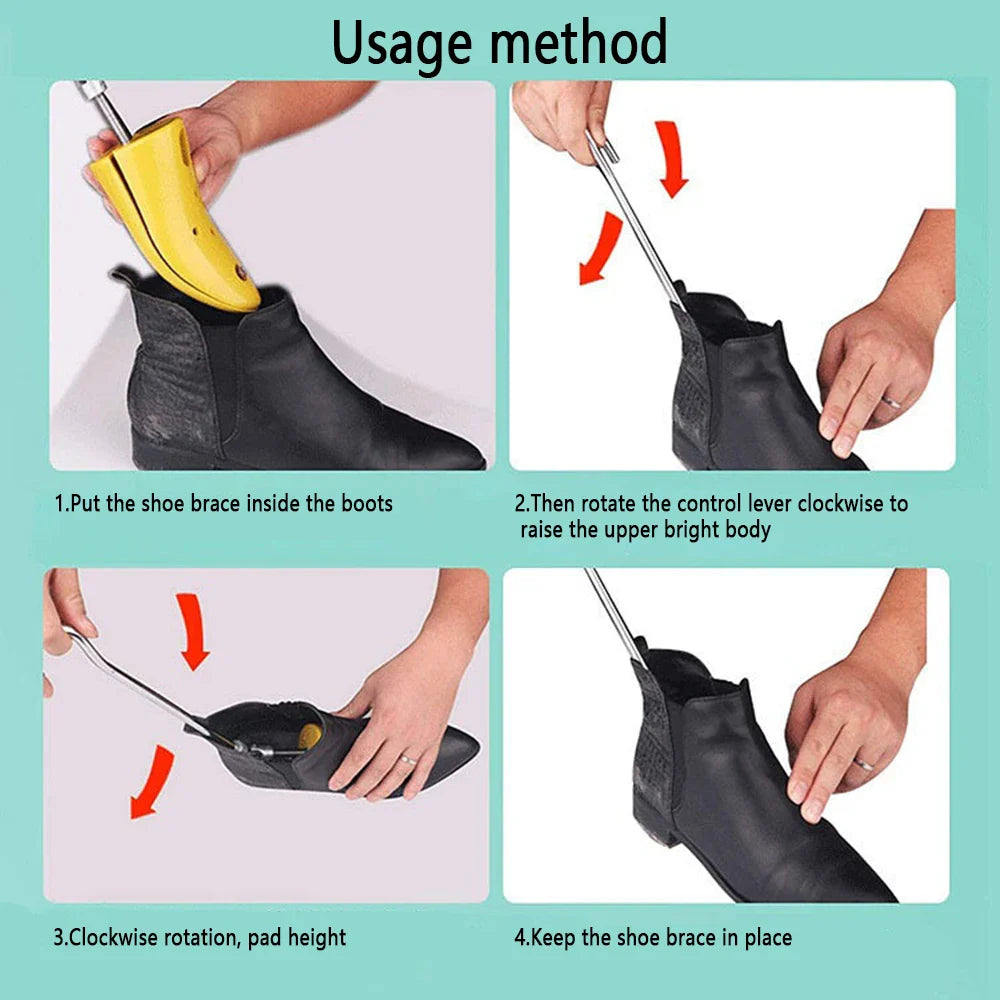 Usage method

1.Put the shoe brace inside the boots

2.Then rotate the control lever clockwise to raise the upper bright body

3.Clockwise rotation, pad height

4.Keep the shoe brace in place