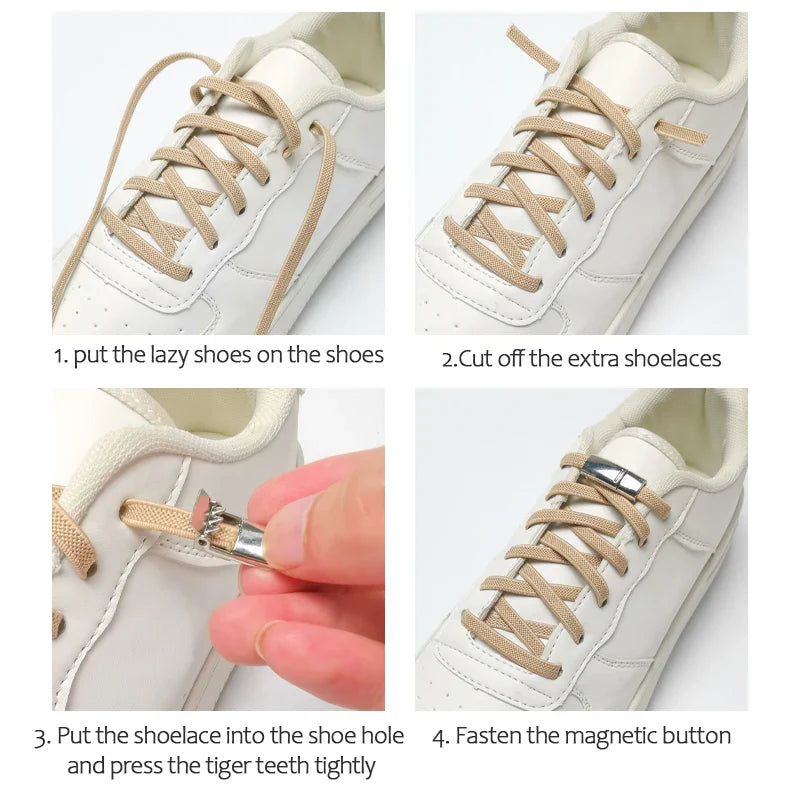 1. put the lazy shoes on the shoes

2.Cut off the extra shoelaces

3. Put the shoelace into the shoe hole and press the tiger teeth tightly

4. Fasten the magnetic button